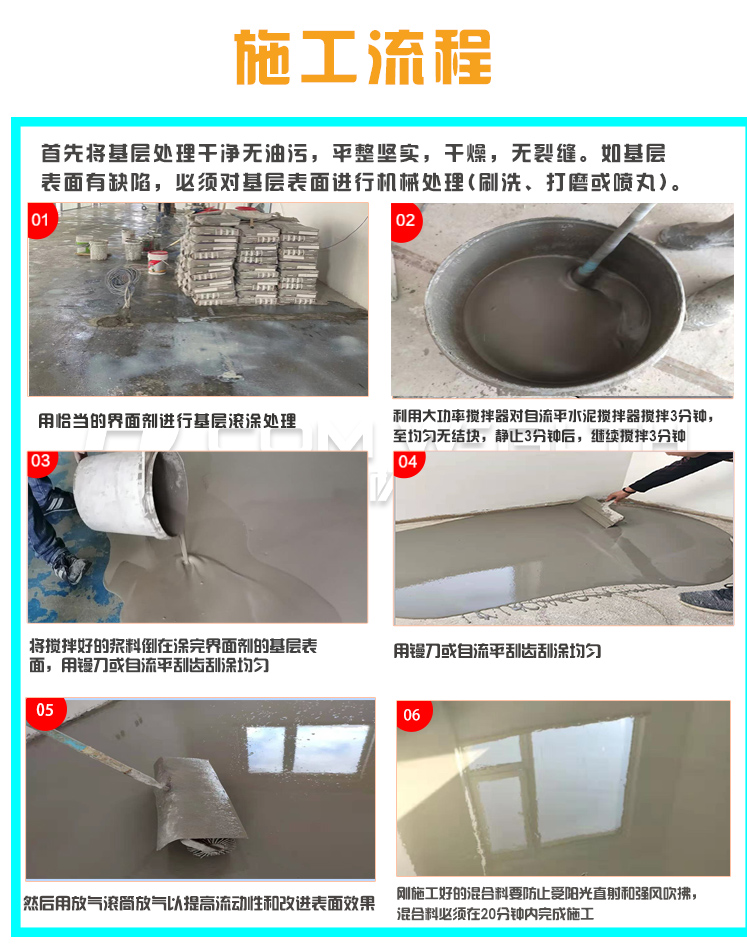 施工流程

首先将基层处理干净无油污，平整坚实，干燥，无裂缝。如基层表面有缺陷，必须对基层表面进行机械处理（刷洗、打磨或喷丸）。

01

用恰当的界面剂进行基层滚涂处理

02

利用大功率搅拌器对自流平水泥搅拌器搅拌3分钟，至均匀无结块，静止3分钟后，继续搅拌3分钟

03

将搅拌好的浆料倒在涂完界面剂的基层表面，用镘刀或自流平刮齿刮涂均匀

04

用镘刀或自流平刮齿刮涂均匀

05

然后用放气滚筒放气以提高流动性和改进表面效果

06

刚施工好的混合料要防止受阳光直射和强风吹拂，混合料必须在20分钟内完成施工